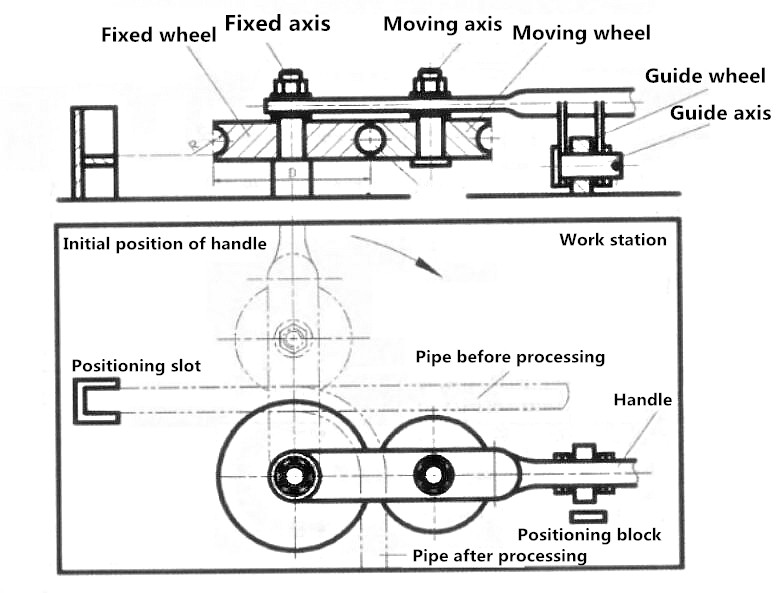 Fixed wheel
Fixed axis
Moving axis
Moving wheel
Guide wheel
Guide axis
R
D

Initial position of handle
Work station
Positioning slot
Pipe before processing
Handle
Positioning block
Pipe after processing